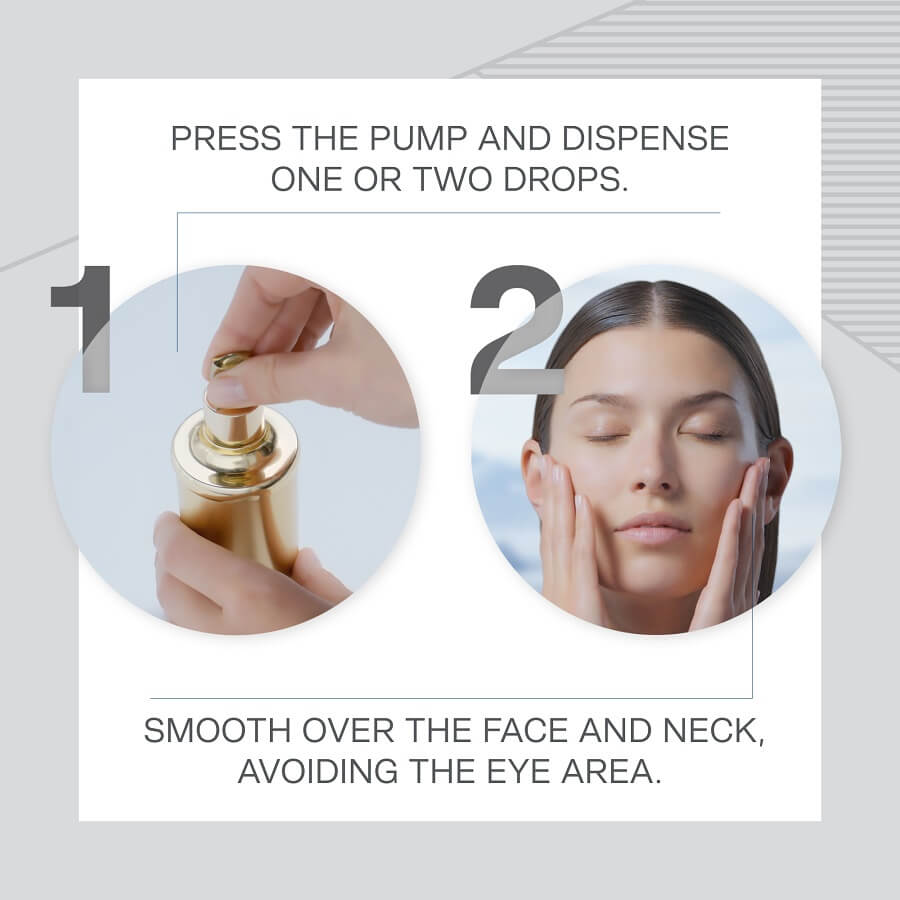 PRESS THE PUMP AND DISPENSE ONE OR TWO DROPS.

1

2

SMOOTH OVER THE FACE AND NECK, AVOIDING THE EYE AREA.