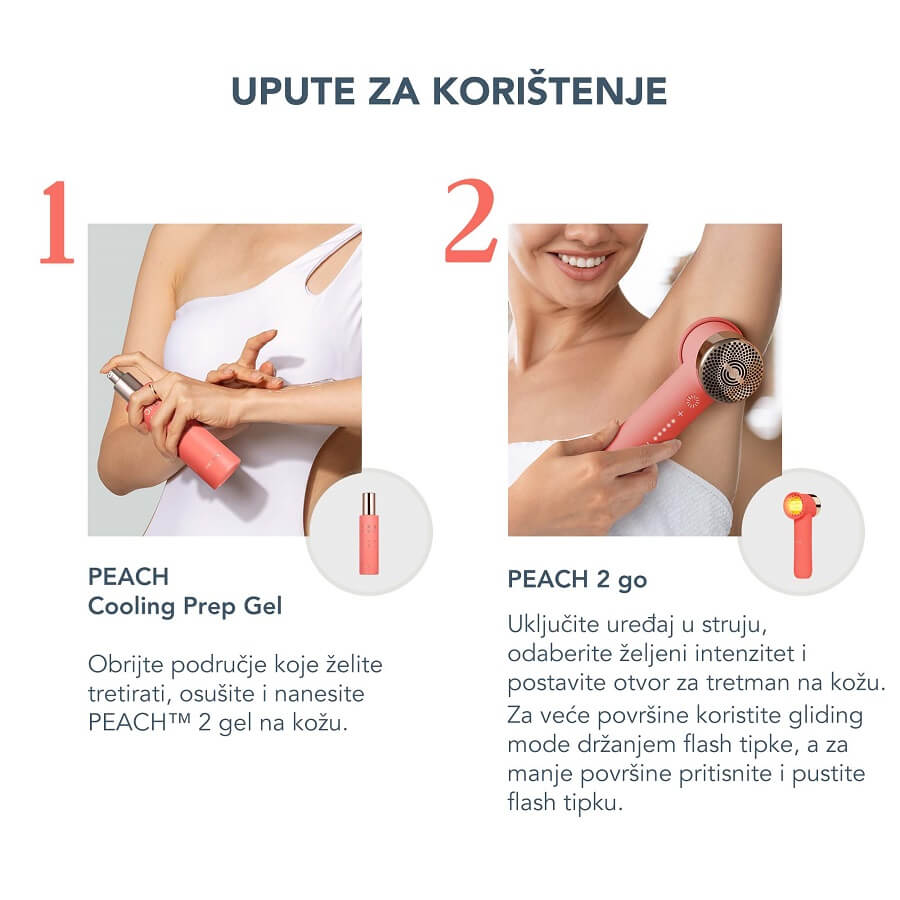 UPUTE ZA KORIŠTENJE

1

PEACH
Cooling Prep Gel

Obrijte područje koje želite tretirati, osušite i nanesite PEACH™ 2 gel na kožu.

2

PEACH 2 go

Uključite uređaj u struju, odaberite željeni intenzitet i postavite otvor za tretman na kožu. Za veće površine koristite gliding mode držanjem flash tipke, a za manje površine pritisnite i pustite flash tipku.