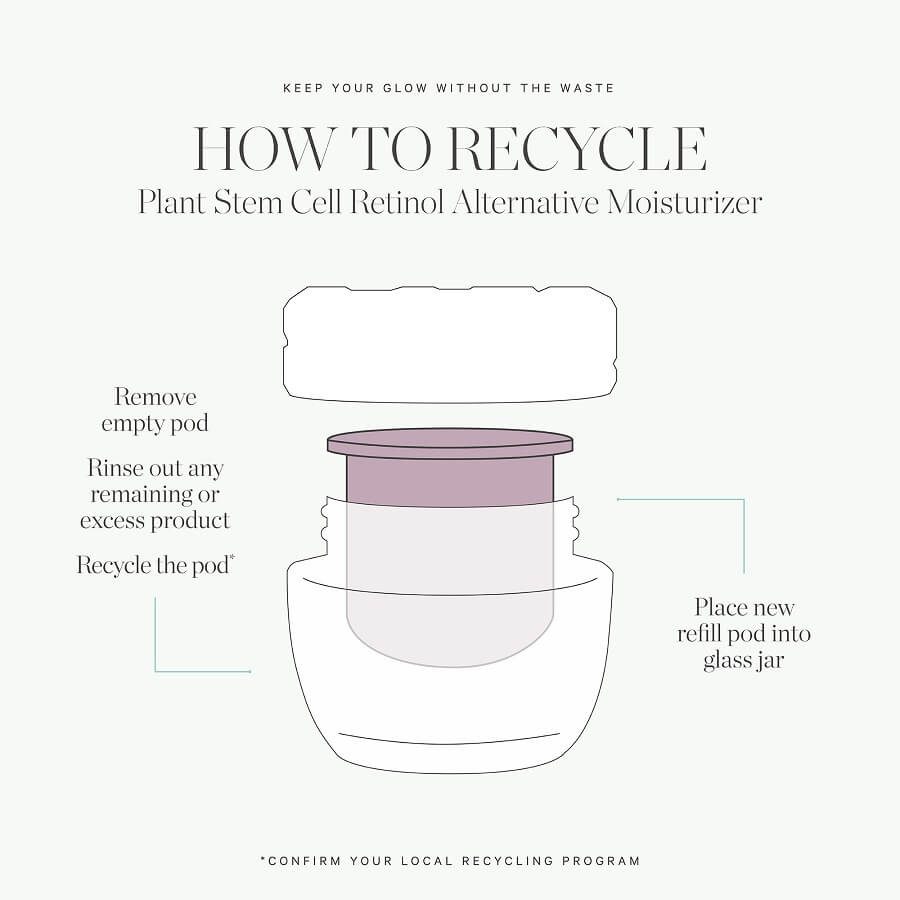 KEEP YOUR GLOW WITHOUT THE WASTE

HOW TO RECYCLE

Plant Stem Cell Retinol Alternative Moisturizer

Remove empty pod

Rinse out any remaining or excess product

Recycle the pod*

Place new refill pod into glass jar

*CONFIRM YOUR LOCAL RECYCLING PROGRAM