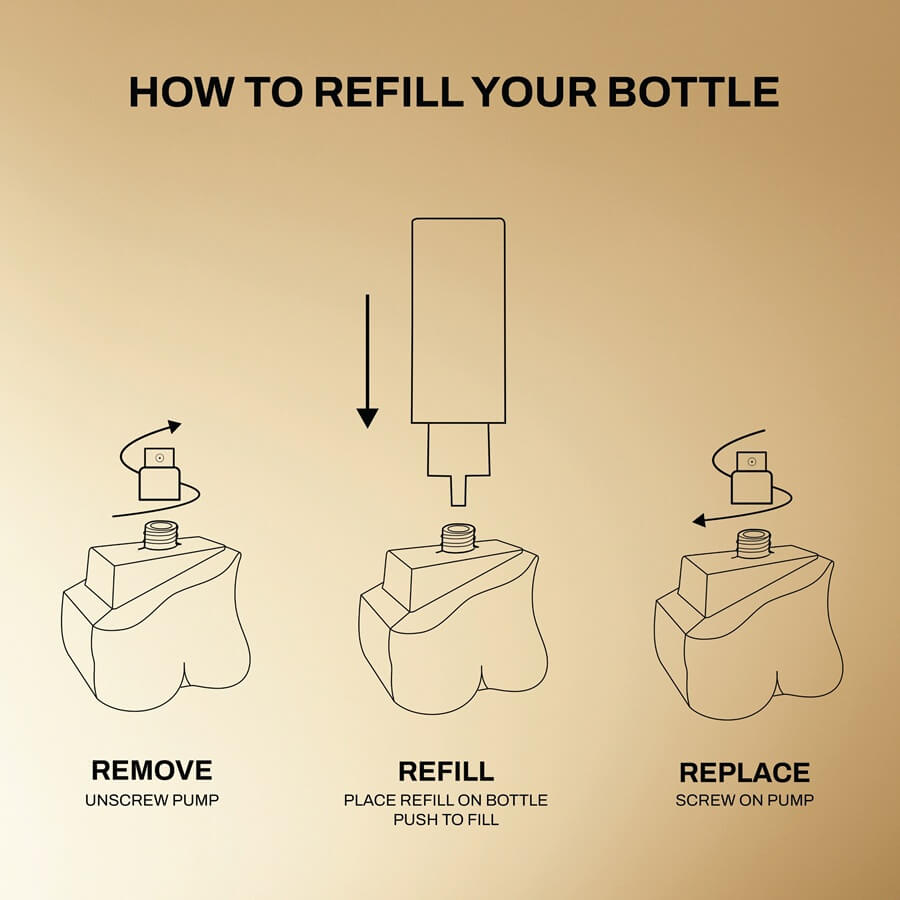 HOW TO REFILL YOUR BOTTLE

REMOVE
UNSCREW PUMP

REFILL
PLACE REFILL ON BOTTLE
PUSH TO FILL

REPLACE
SCREW ON PUMP