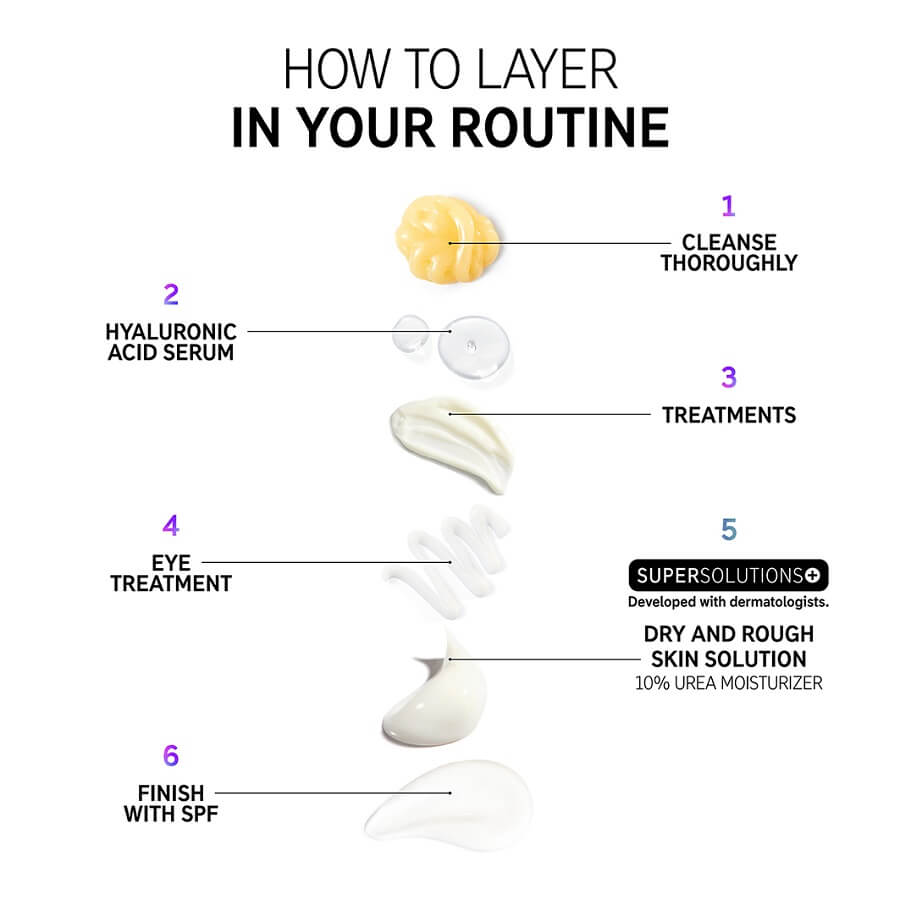 HOW TO LAYER
IN YOUR ROUTINE

1
CLEANSE THOROUGHLY

2
HYALURONIC ACID SERUM

3
TREATMENTS

4
EYE TREATMENT

5
SUPERSOLUTIONS+
Developed with dermatologists.
DRY AND ROUGH SKIN SOLUTION
10% UREA MOISTURIZER

6
FINISH WITH SPF